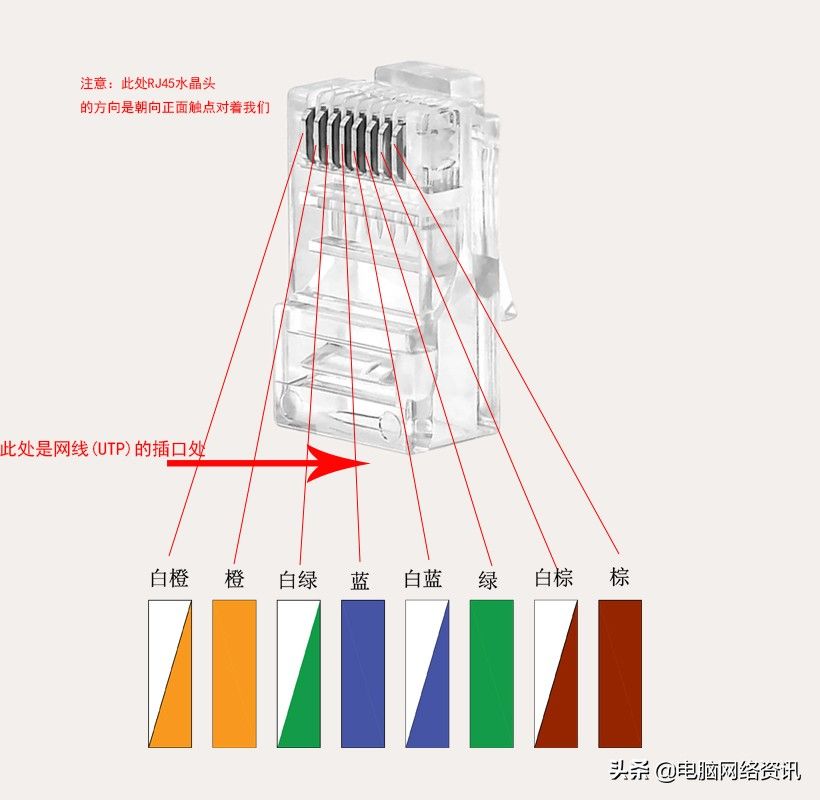 注意：此处RJ45水晶头
的方向是朝向正面触点对着我们

此处是网线(UTP)的插口处

白橙 橙 白绿 蓝 白蓝 绿 白棕 棕

头条 @电脑网络资讯