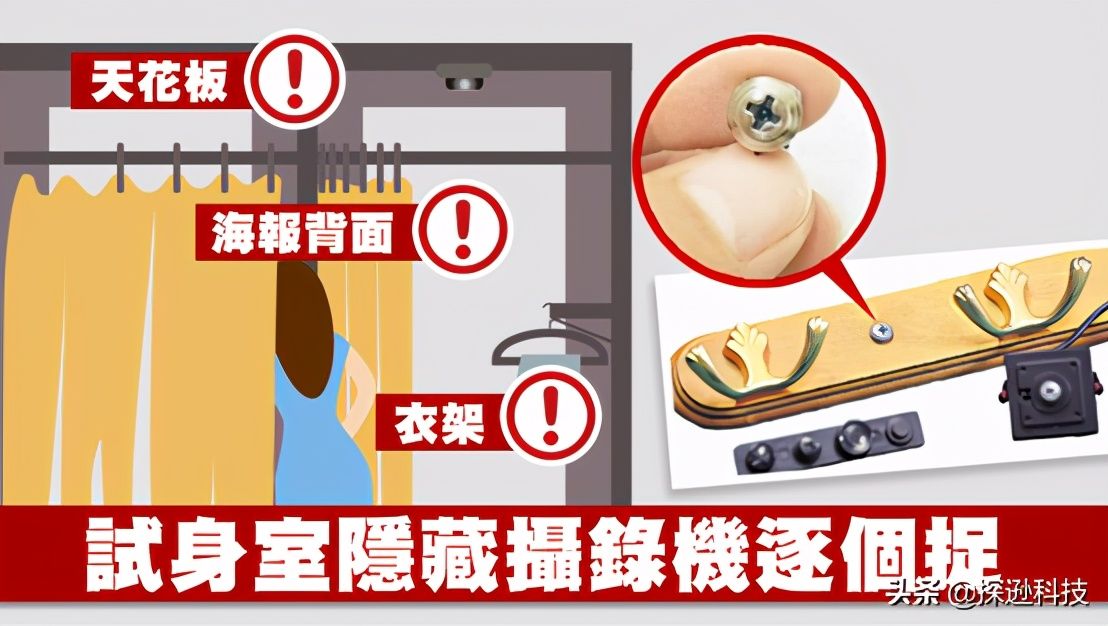 天花板 !

海報背面 !

衣架 !

試身室隱藏攝錄機逐個捉

头条 @探逊科技