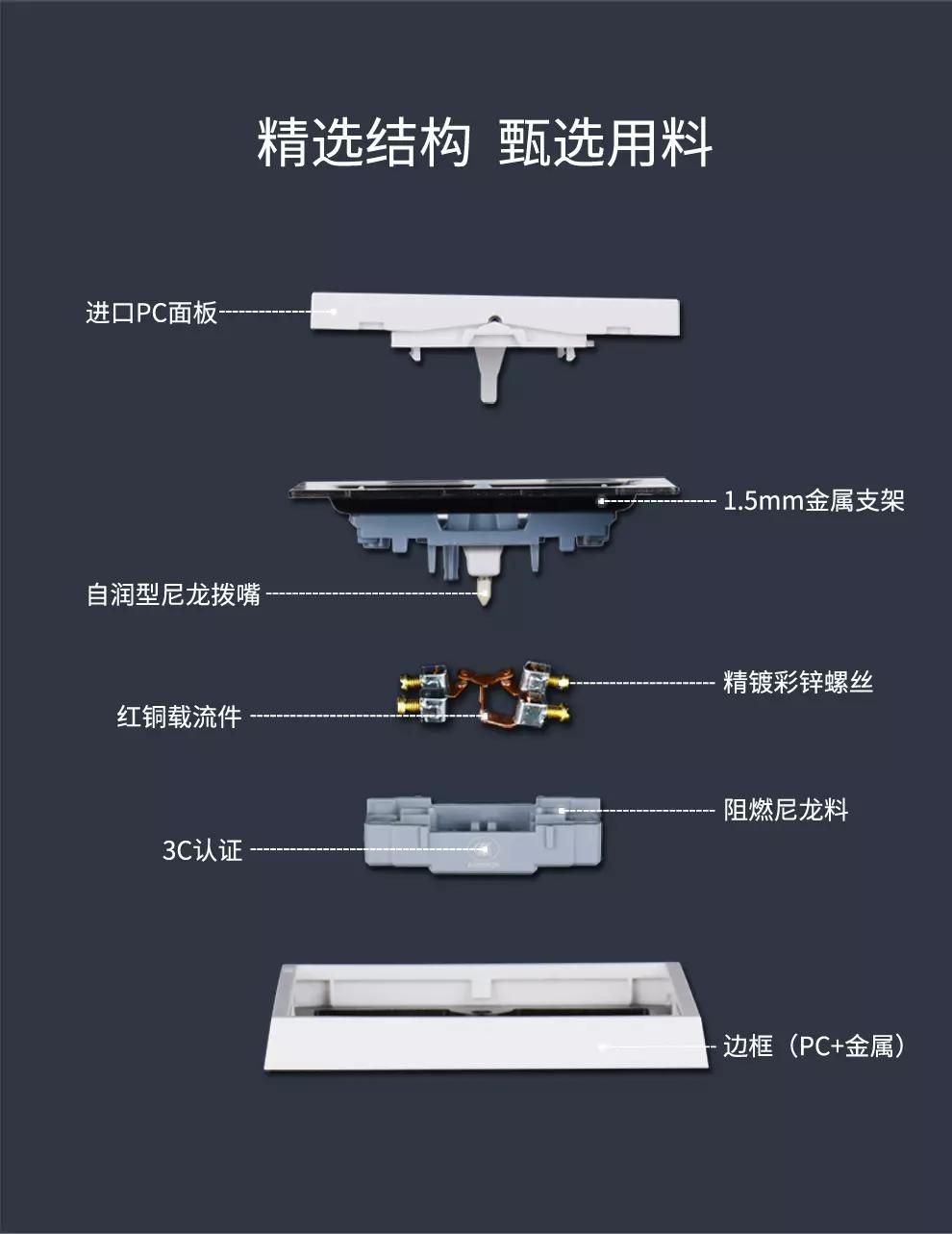 精选结构 甄选用料

进口PC面板

1.5mm金属支架

自润型尼龙拨嘴

精镀彩锌螺丝

红铜载流件

阻燃尼龙料

3C认证

边框（PC+金属）