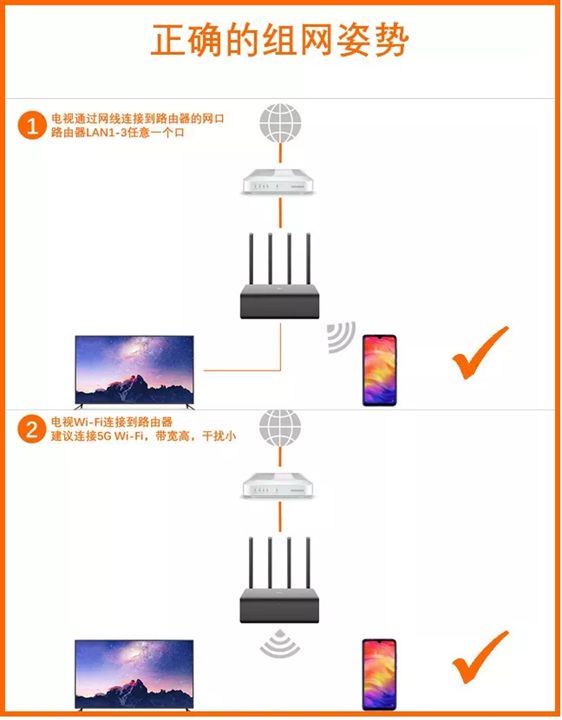 正确的组网姿势

1 电视通过网线连接到路由器的网口
路由器LAN1-3任意一个口

2 电视Wi-Fi连接到路由器
建议连接5G Wi-Fi，带宽高，干扰小