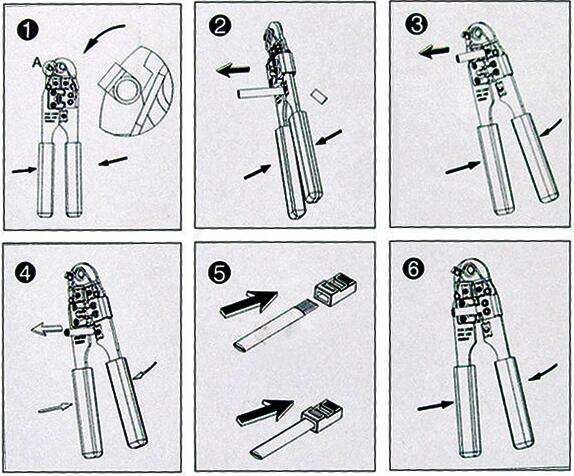 1
A

2

3

4

5

6