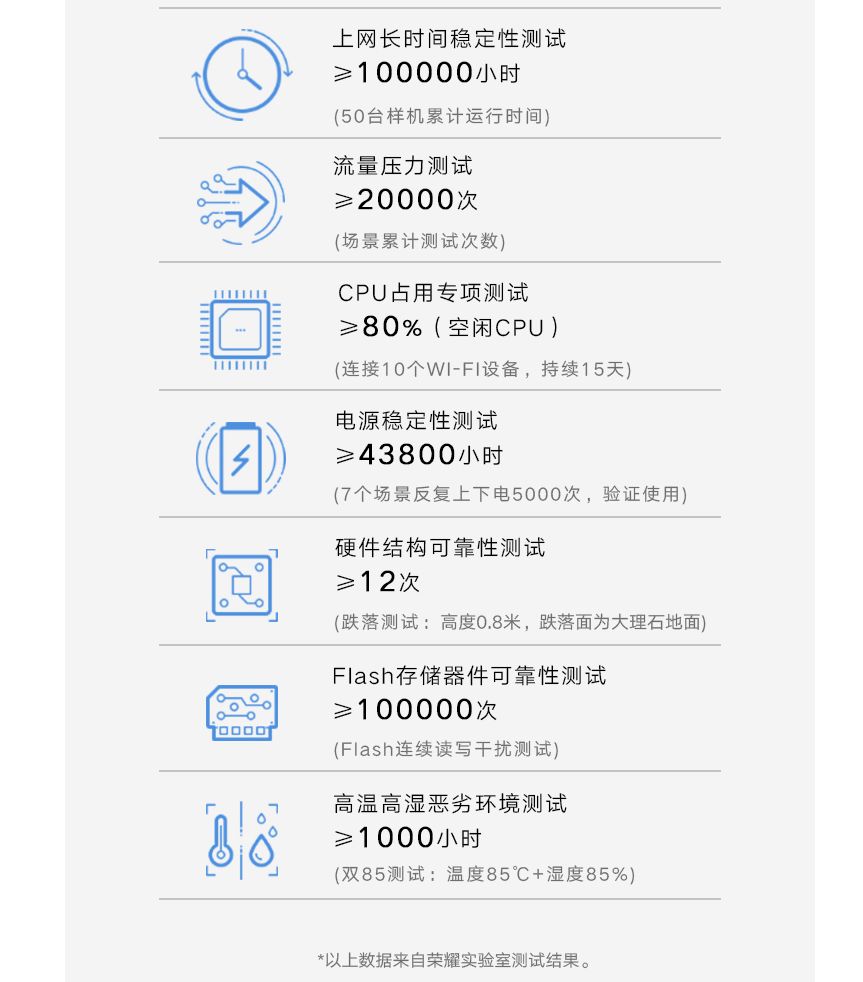 上网长时间稳定性测试
≥100000小时
(50台样机累计运行时间)

流量压力测试
≥20000次
(场景累计测试次数)

CPU占用专项测试
≥80%（空闲CPU）
(连接10个WI-FI设备，持续15天)

电源稳定性测试
≥43800小时
(7个场景反复上下电5000次，验证使用)

硬件结构可靠性测试
≥12次
(跌落测试：高度0.8米，跌落面为大理石地面)

Flash存储器件可靠性测试
≥100000次
(Flash连续读写干扰测试)

高温高湿恶劣环境测试
≥1000小时
(双85测试：温度85℃+湿度85%)

*以上数据来自荣耀实验室测试结果。