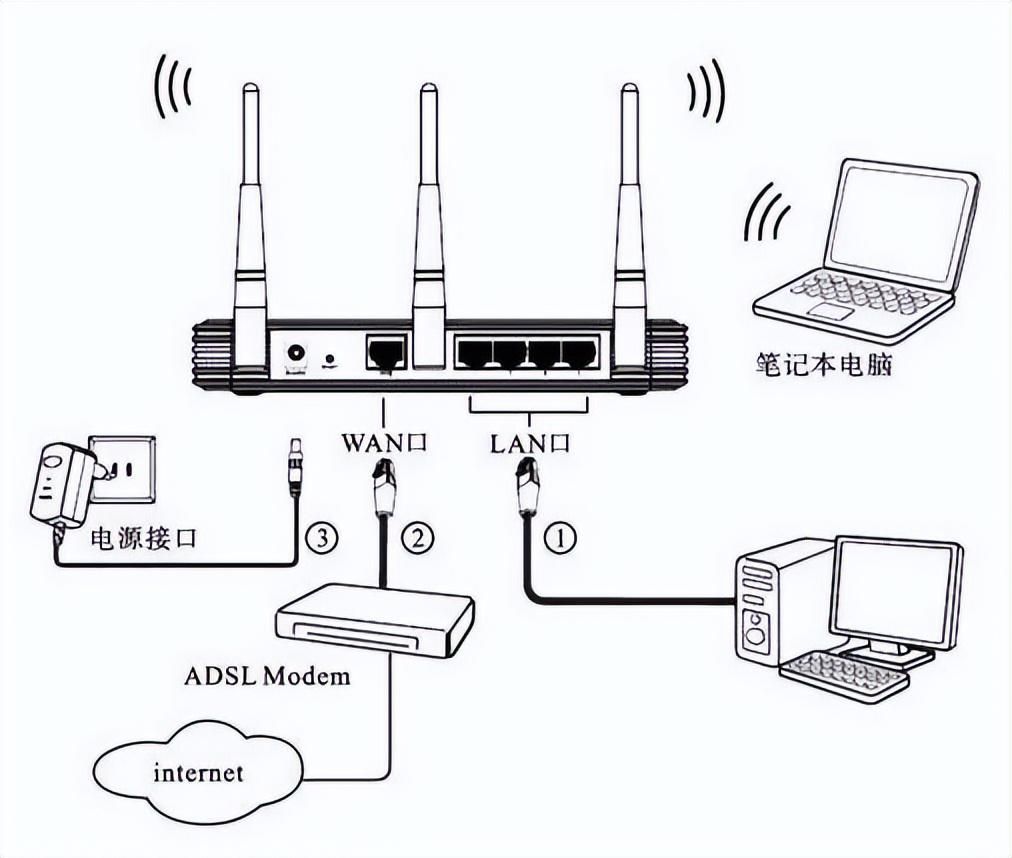 笔记本电脑

WAN口

LAN口

电源接口

③

②

①

ADSL Modem

internet