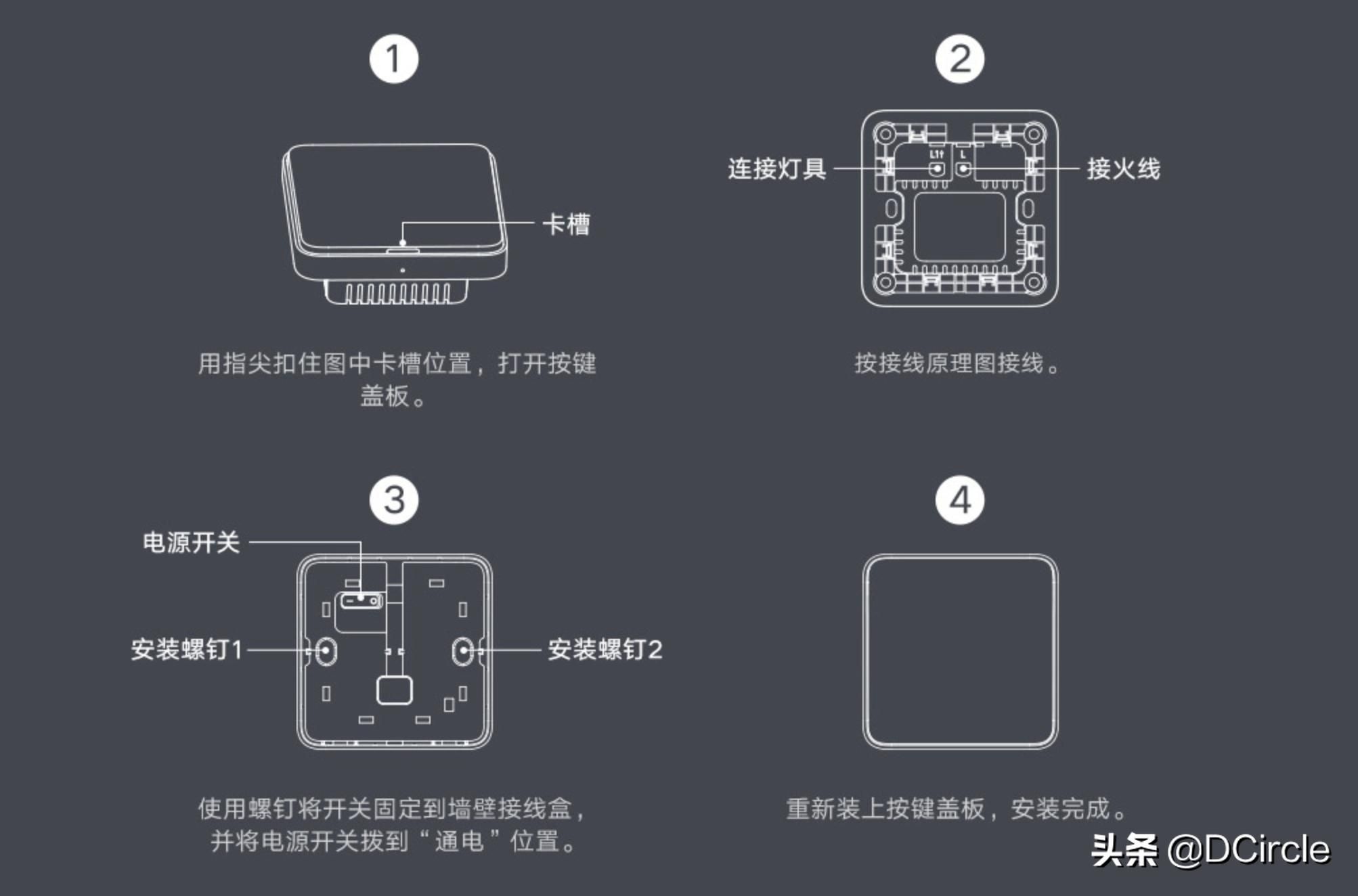 1

卡槽

用指尖扣住图中卡槽位置，打开按键盖板。

2

连接灯具

L1t

L

接火线

按接线原理图接线。

3

电源开关

安装螺钉1

安装螺钉2

使用螺钉将开关固定到墙壁接线盒，并将电源开关拨到“通电”位置。

4

重新装上按键盖板，安装完成。

头条 @DCircle