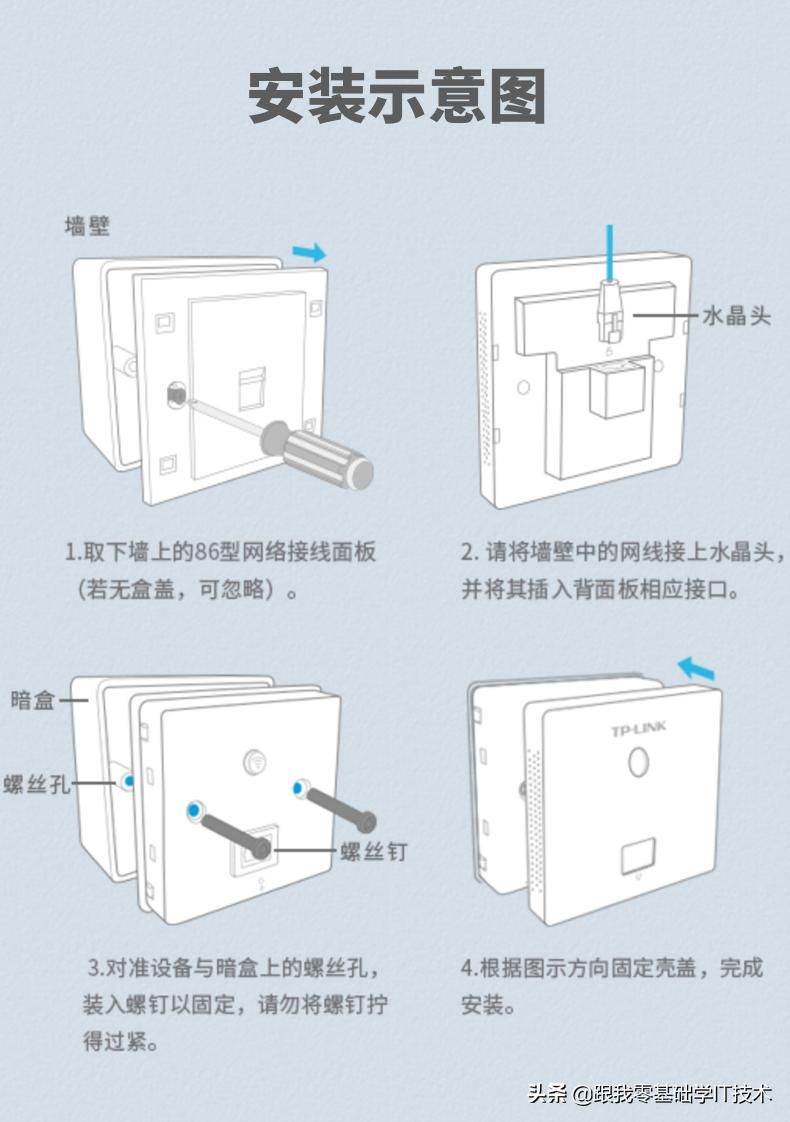 安装示意图

墙壁

水晶头

1.取下墙上的86型网络接线面板（若无盒盖，可忽略）。

2. 请将墙壁中的网线接上水晶头，并将其插入背面板相应接口。

暗盒

螺丝孔

螺丝钉

TP-LINK

3.对准设备与暗盒上的螺丝孔，装入螺钉以固定，请勿将螺钉拧得过紧。

4.根据图示方向固定壳盖，完成安装。

头条 @跟我零基础学IT技术